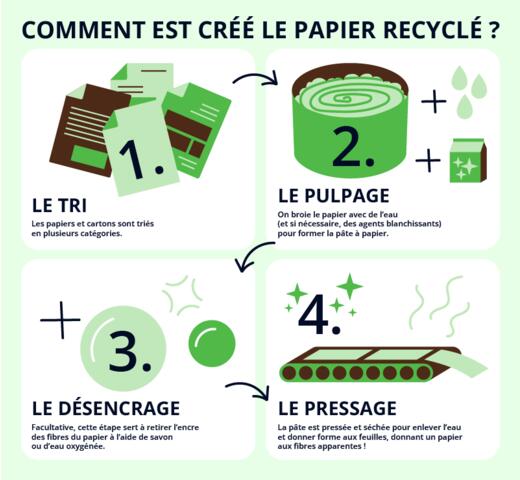 COMMENT EST CRÉÉ LE PAPIER RECYCLÉ ?

1.

LE TRI

Les papiers et cartons sont triés en plusieurs catégories.

2.

LE PULPAGE

On broie le papier avec de l'eau (et si nécessaire, des agents blanchissants) pour former la pâte à papier.

3.

LE DÉSENCRAGE

Facultative, cette étape sert à retirer l'encre des fibres du papier à l'aide de savon ou d'eau oxygénée.

4.

LE PRESSAGE

La pâte est pressée et séchée pour enlever l'eau et donner forme aux feuilles, donnant un papier aux fibres apparentes !